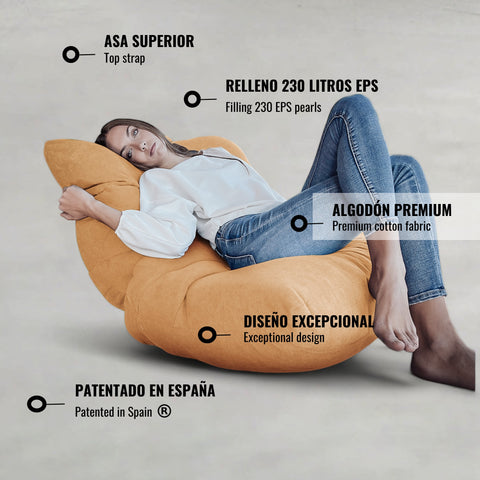 ASA SUPERIOR
Top strap

RELLENO 230 LITROS EPS
Filling 230 EPS pearls

ALGODÓN PREMIUM
Premium cotton fabric

DISEÑO EXCEPCIONAL
Exceptional design

PATENTADO EN ESPAÑA
Patented in Spain ®